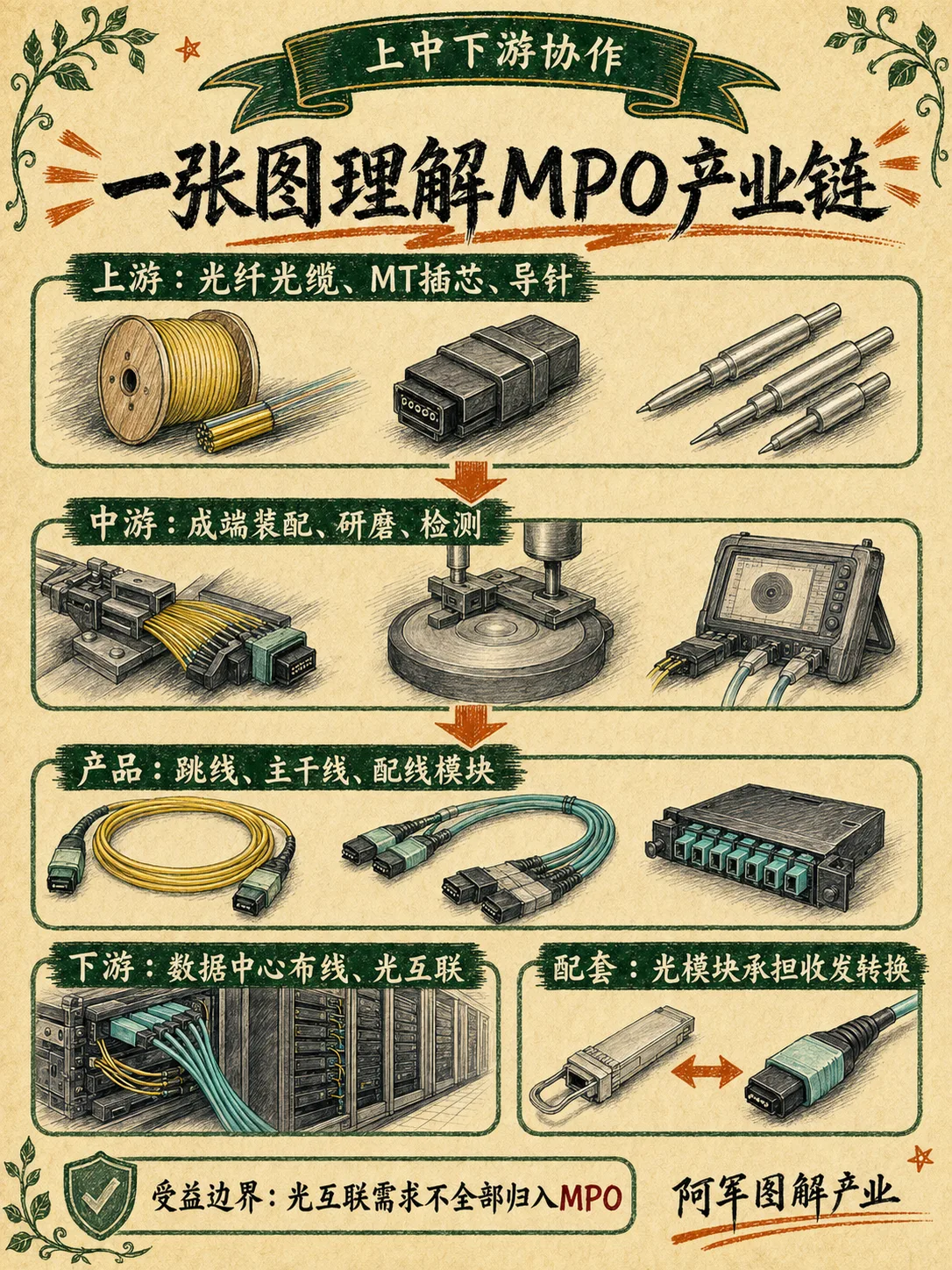 上中下游协作

一张图理解MPO产业链

上游：光纤光缆、MT插芯、导针

中游：成端装配、研磨、检测

产品：跳线、主干线、配线模块

下游：数据中心布线、光互联

配套：光模块承担收发转换

受益边界：光互联需求不全部归入MPO

阿军图解产业